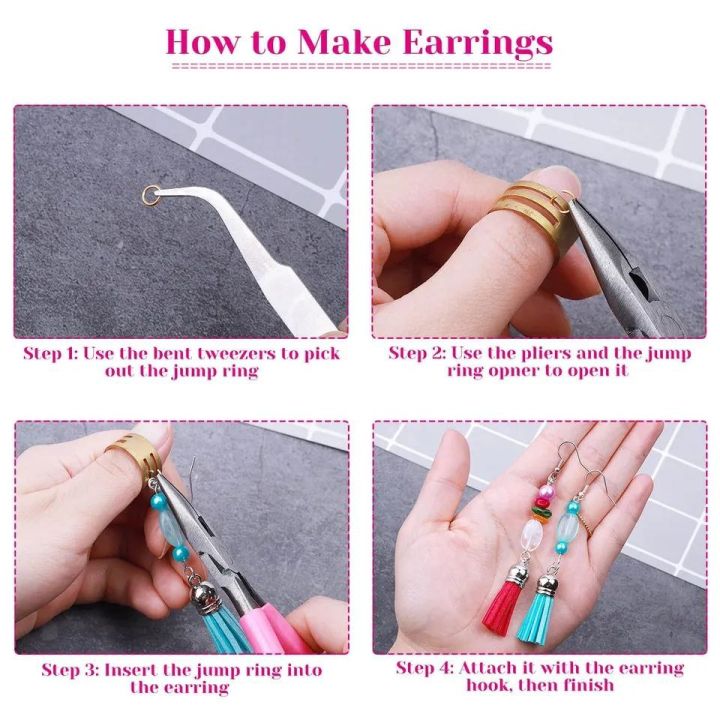 How to Make Earrings

Step 1: Use the bent tweezers to pick out the jump ring

Step 2: Use the pliers and the jump ring opner to open it

Step 3: Insert the jump ring into the earring

Step 4: Attach it with the earring hook, then finish