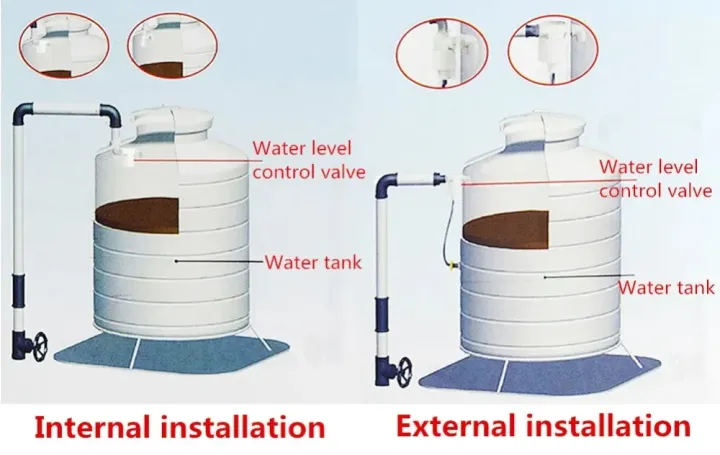 Water level control valve

Water tank

Internal installation

Water level control valve

Water tank

External installation