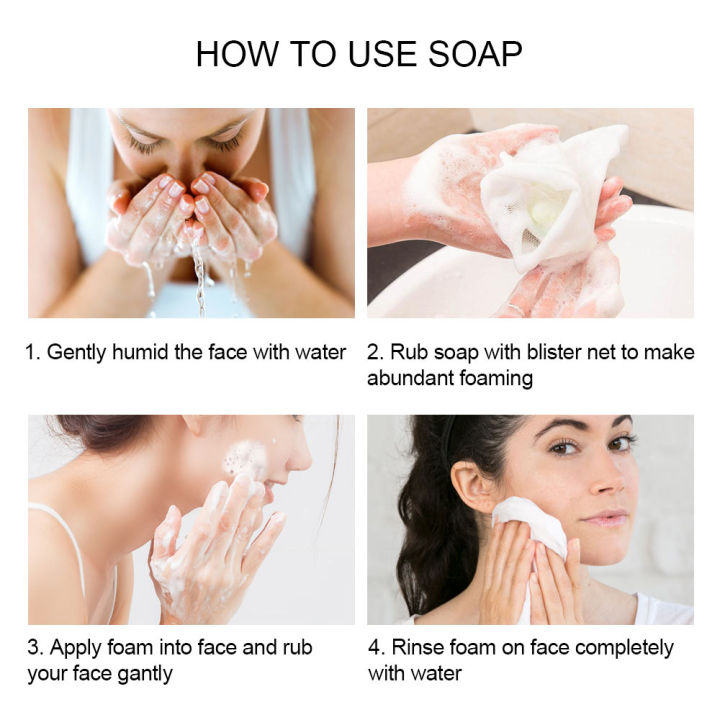 HOW TO USE SOAP

1. Gently humid the face with water

2. Rub soap with blister net to make abundant foaming

3. Apply foam into face and rub your face gantly

4. Rinse foam on face completely with water