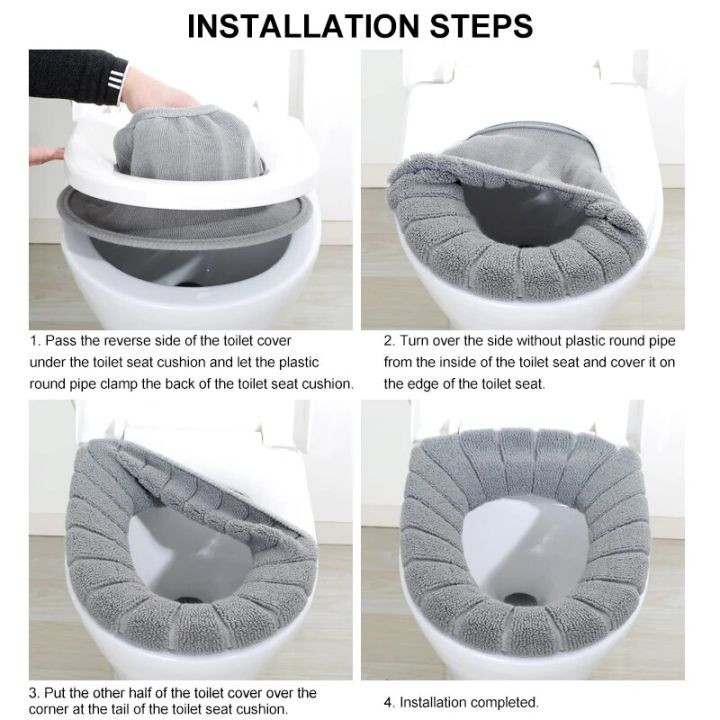 INSTALLATION STEPS

1. Pass the reverse side of the toilet cover under the toilet seat cushion and let the plastic round pipe clamp the back of the toilet seat cushion.

2. Turn over the side without plastic round pipe from the inside of the toilet seat and cover it on the edge of the toilet seat.

3. Put the other half of the toilet cover over the corner at the tail of the toilet seat cushion.

4. Installation completed.