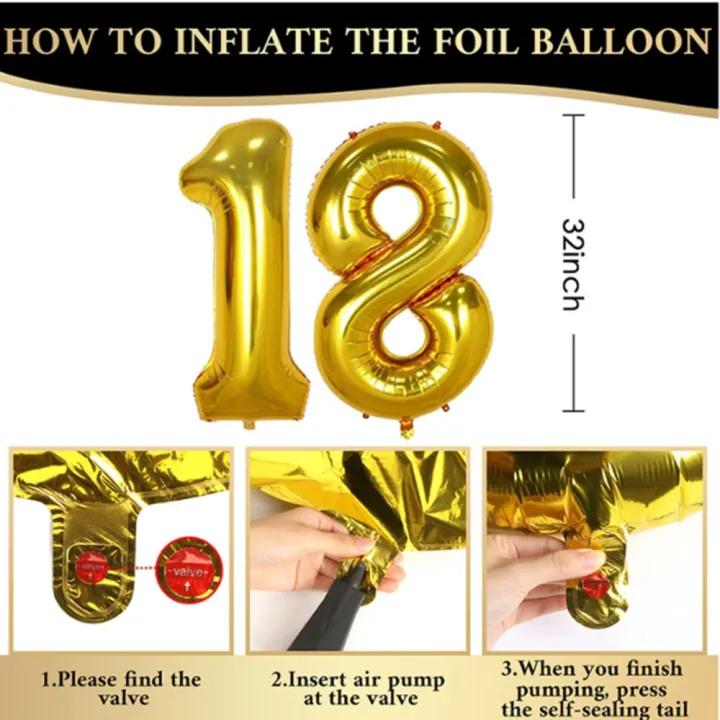 HOW TO INFLATE THE FOIL BALLOON

18

32inch

valve

valve

1.Please find the valve

2.Insert air pump at the valve

3.When you finish pumping, press the self-sealing tail