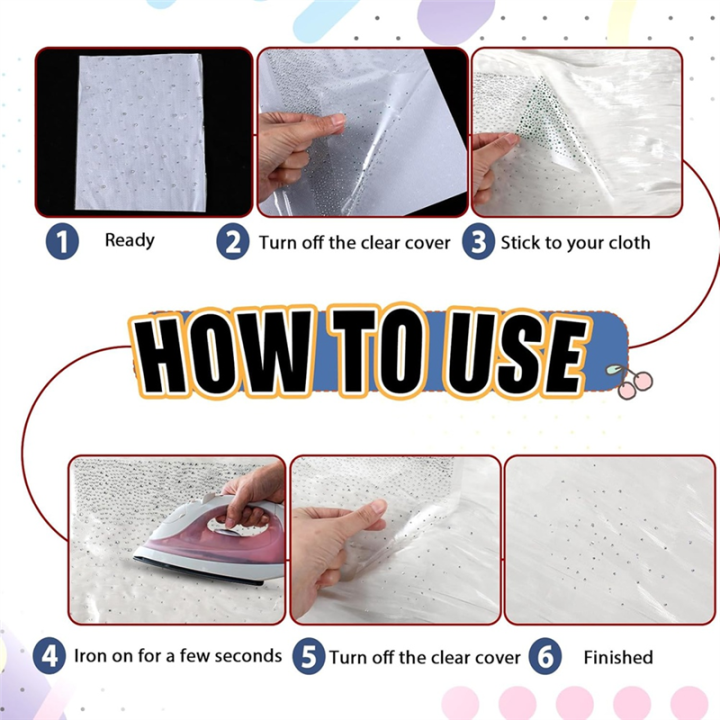 1 Ready

2 Turn off the clear cover

3 Stick to your cloth

HOW TO USE

4 Iron on for a few seconds

5 Turn off the clear cover

6 Finished