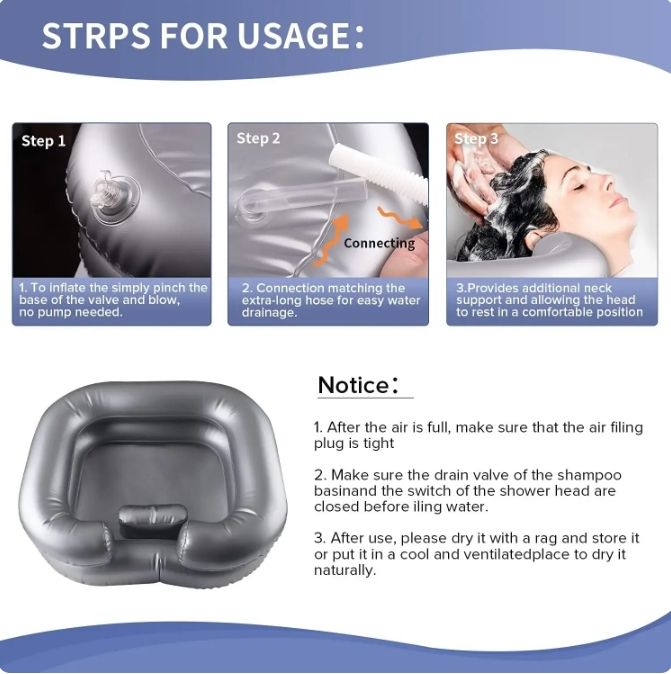 STRPS FOR USAGE:

Step 1

1. To inflate the simply pinch the base of the valve and blow, no pump needed.

Step 2

Connecting

2. Connection matching the extra-long hose for easy water drainage.

Step 3

3.Provides additional neck support and allowing the head to rest in a comfortable position

Notice:

1. After the air is full, make sure that the air filing plug is tight

2. Make sure the drain valve of the shampoo basinand the switch of the shower head are closed before iling water.

3. After use, please dry it with a rag and store it or put it in a cool and ventilatedplace to dry it naturally.