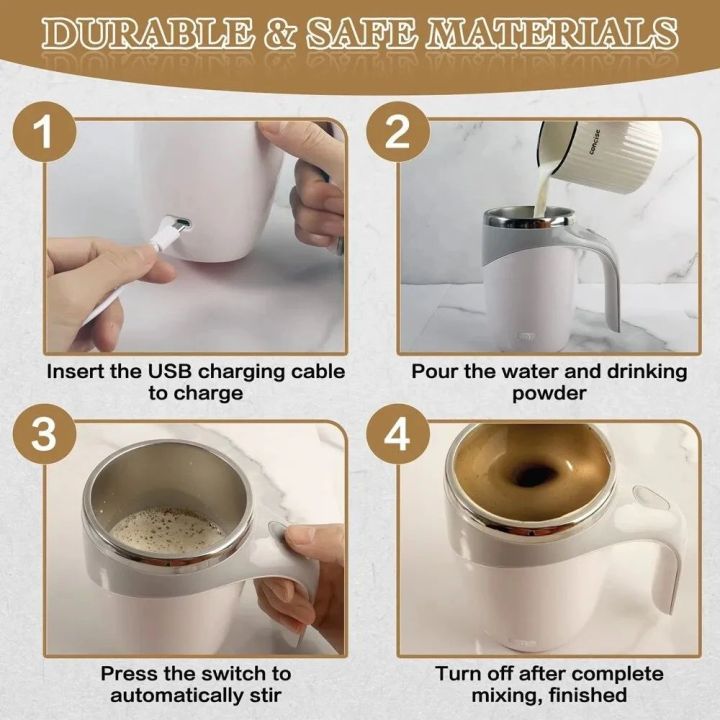 DURABLE & SAFE MATERIALS

1

Insert the USB charging cable to charge

2

concise

Pour the water and drinking powder

3

Press the switch to automatically stir

4

Turn off after complete mixing, finished