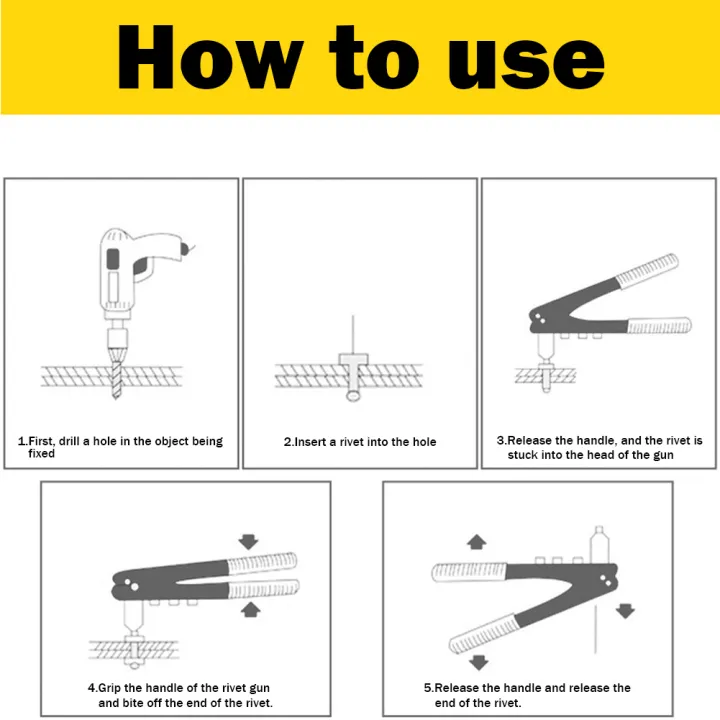 How to use

1.First, drill a hole in the object being fixed

2.Insert a rivet into the hole

3.Release the handle, and the rivet is stuck into the head of the gun

4.Grip the handle of the rivet gun and bite off the end of the rivet.

5.Release the handle and release the end of the rivet.