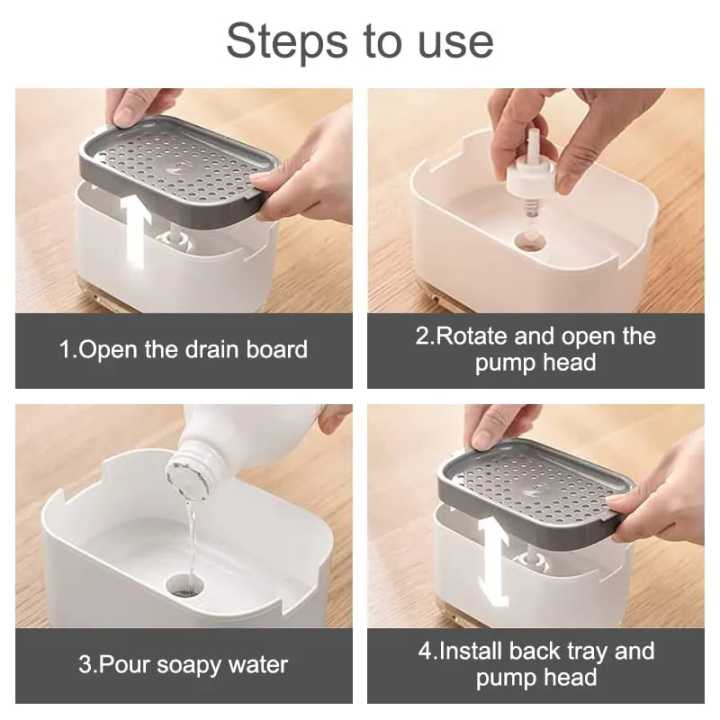 Steps to use

1.Open the drain board

2.Rotate and open the pump head

3.Pour soapy water

4.Install back tray and pump head