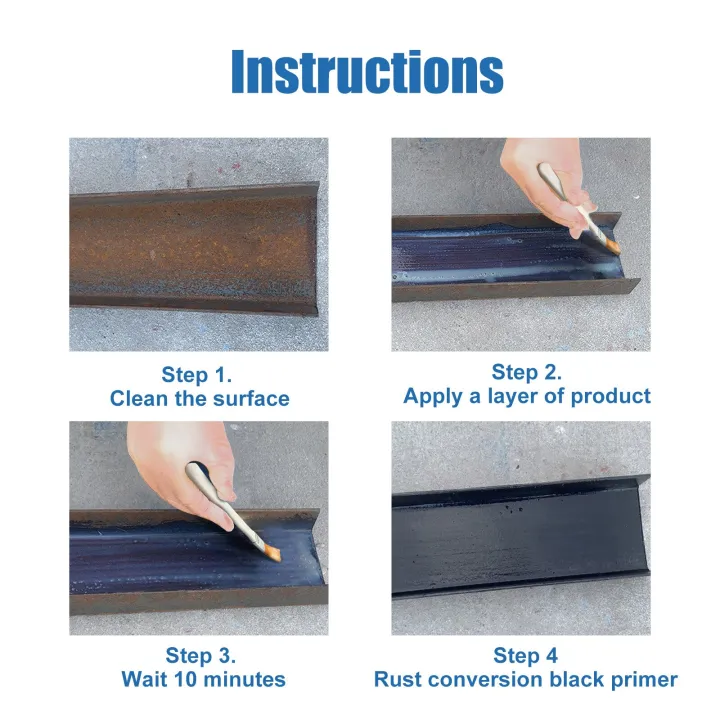 Instructions

Step 1.
Clean the surface

Step 2.
Apply a layer of product

Step 3.
Wait 10 minutes

Step 4
Rust conversion black primer