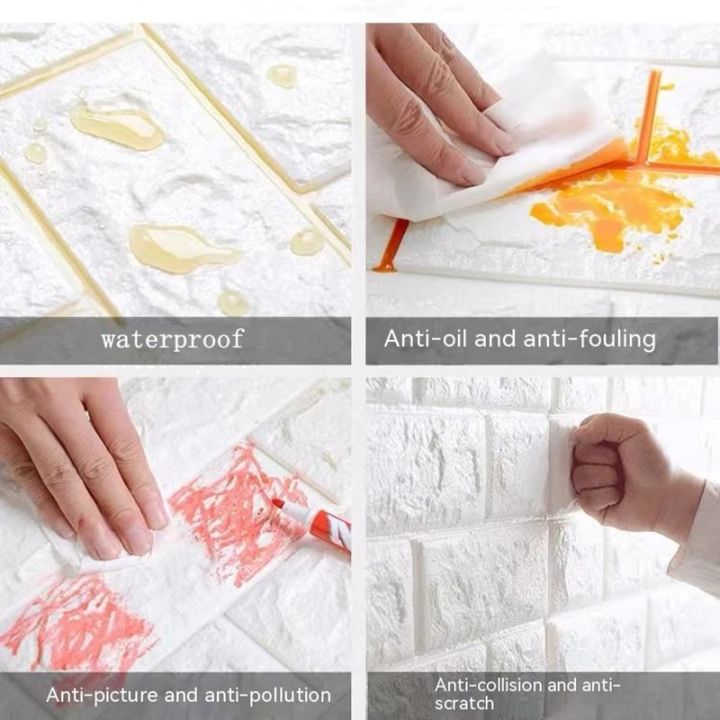 waterproof

Anti-oil and anti-fouling

Anti-picture and anti-pollution

Anti-collision and anti-scratch