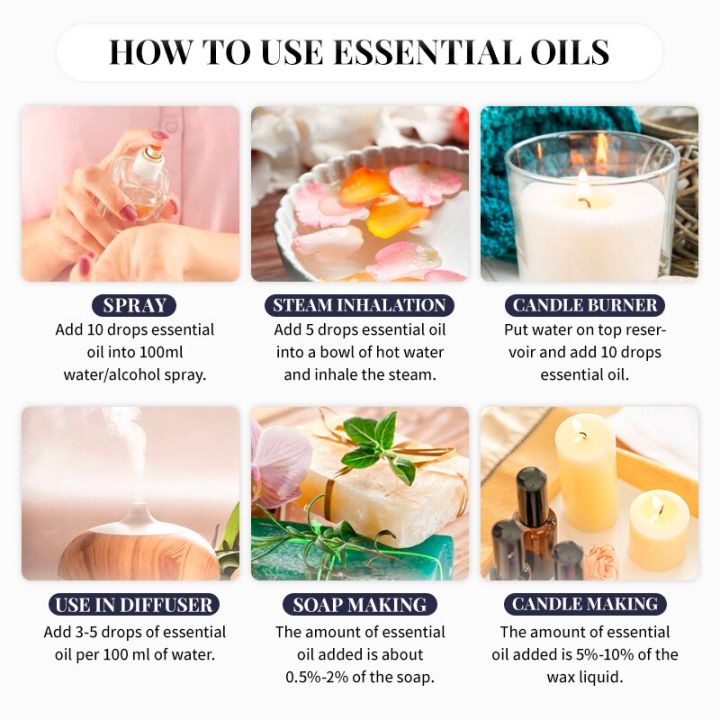 HOW TO USE ESSENTIAL OILS

SPRAY
Add 10 drops essential oil into 100ml water/alcohol spray.

STEAM INHALATION
Add 5 drops essential oil into a bowl of hot water and inhale the steam.

CANDLE BURNER
Put water on top reservoir and add 10 drops essential oil.

USE IN DIFFUSER
Add 3-5 drops of essential oil per 100 ml of water.

SOAP MAKING
The amount of essential oil added is about 0.5%-2% of the soap.

CANDLE MAKING
The amount of essential oil added is 5%-10% of the wax liquid.