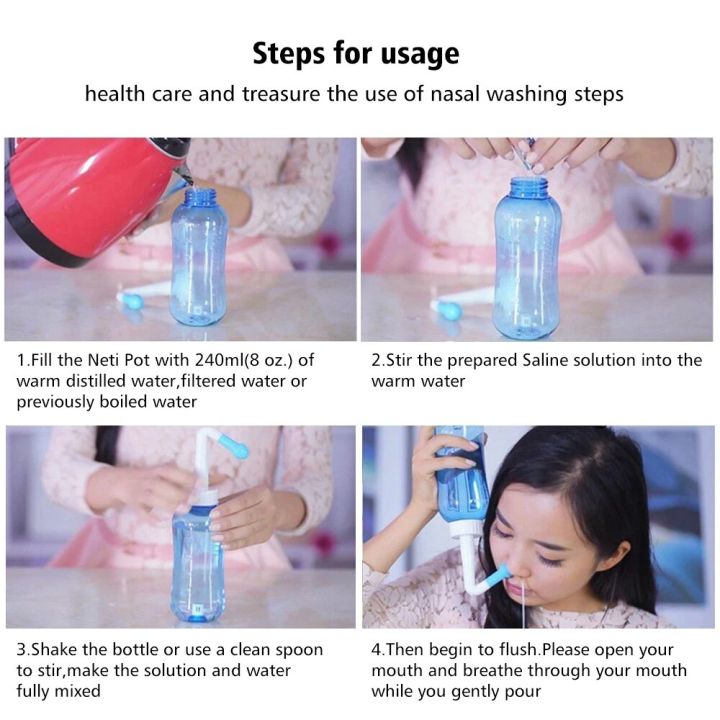 Steps for usage

health care and treasure the use of nasal washing steps

1.Fill the Neti Pot with 240ml(8 oz.) of warm distilled water,filtered water or previously boiled water

2.Stir the prepared Saline solution into the warm water

3.Shake the bottle or use a clean spoon to stir,make the solution and water fully mixed

4.Then begin to flush.Please open your mouth and breathe through your mouth while you gently pour