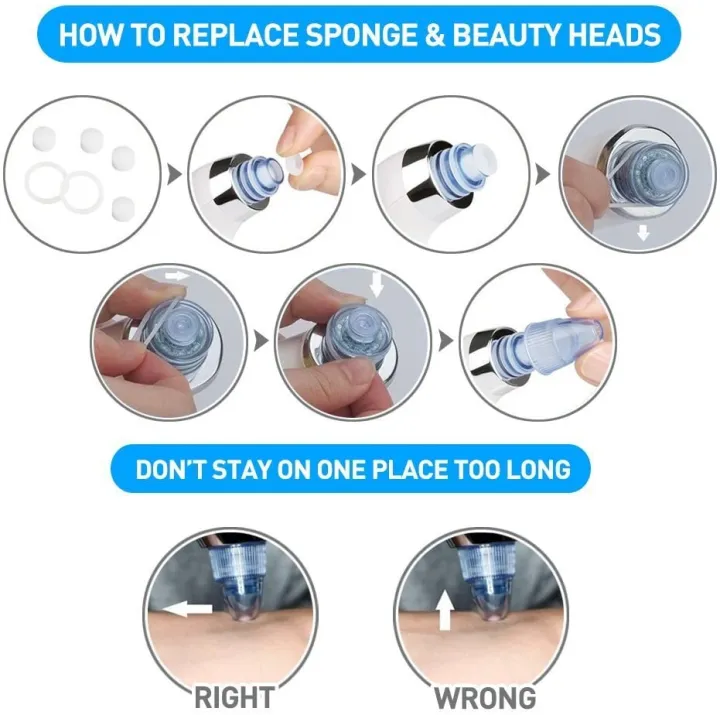 HOW TO REPLACE SPONGE & BEAUTY HEADS

DON'T STAY ON ONE PLACE TOO LONG

RIGHT

WRONG