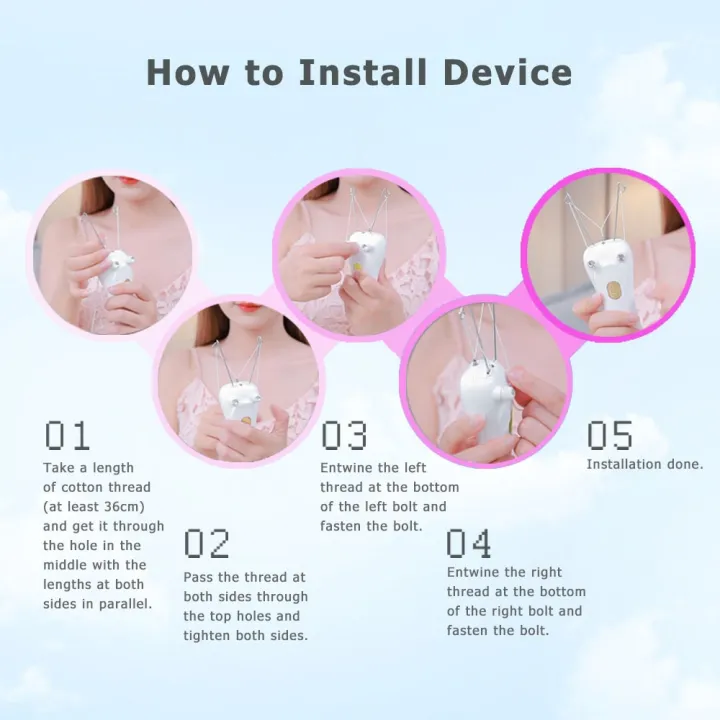 How to Install Device

01
Take a length of cotton thread (at least 36cm) and get it through the hole in the middle with the lengths at both sides in parallel.

02
Pass the thread at both sides through the top holes and tighten both sides.

03
Entwine the left thread at the bottom of the left bolt and fasten the bolt.

04
Entwine the right thread at the bottom of the right bolt and fasten the bolt.

05
Installation done.