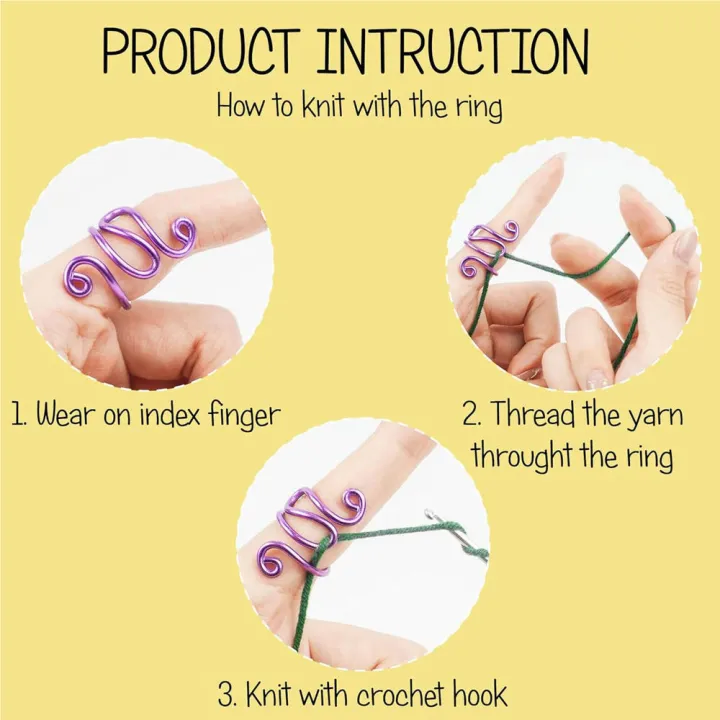 PRODUCT INTRUCTION

How to knit with the ring

1. Wear on index finger

2. Thread the yarn throught the ring

3. Knit with crochet hook