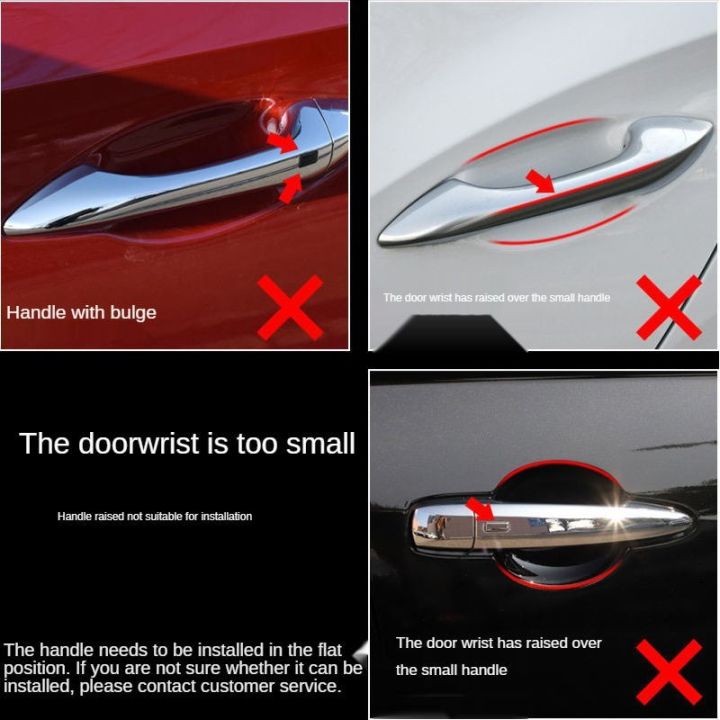 Handle with bulge

The door wrist has raised over the small handle

The doorwrist is too small

Handle raised not suitable for installation

The handle needs to be installed in the flat position. If you are not sure whether it can be installed, please contact customer service.

The door wrist has raised over the small handle