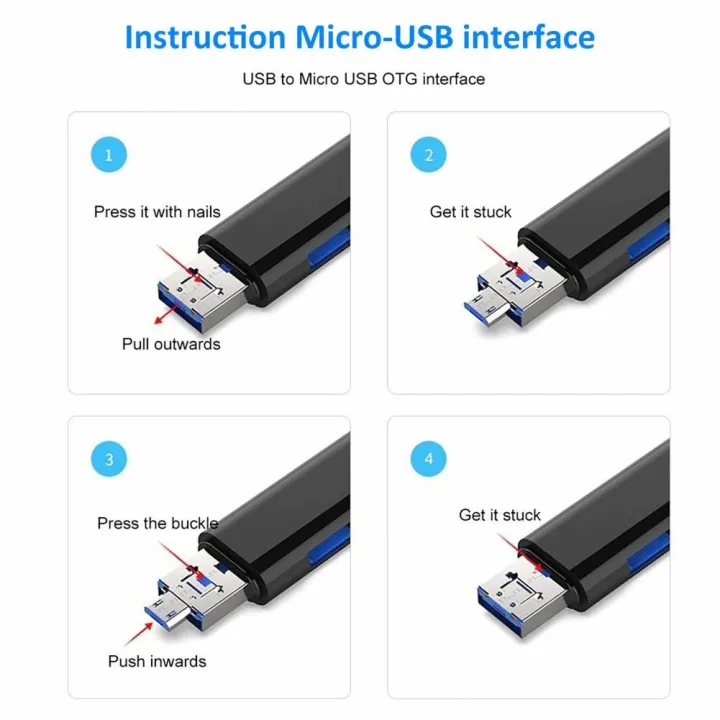 Instruction Micro-USB interface

USB to Micro USB OTG interface

1

Press it with nails

Pull outwards

2

Get it stuck

3

Press the buckle

Push inwards

4

Get it stuck