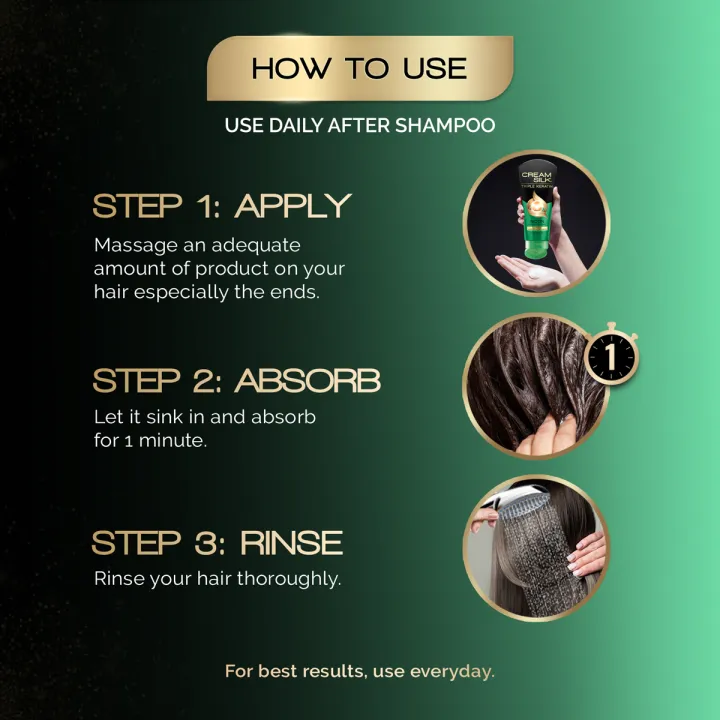 HOW TO USE

USE DAILY AFTER SHAMPOO

STEP 1: APPLY

Massage an adequate amount of product on your hair especially the ends.

CREAM SILK

TRIPLE KERATIN

STEP 2: ABSORB

Let it sink in and absorb for 1 minute.

1

STEP 3: RINSE

Rinse your hair thoroughly.

For best results, use everyday.