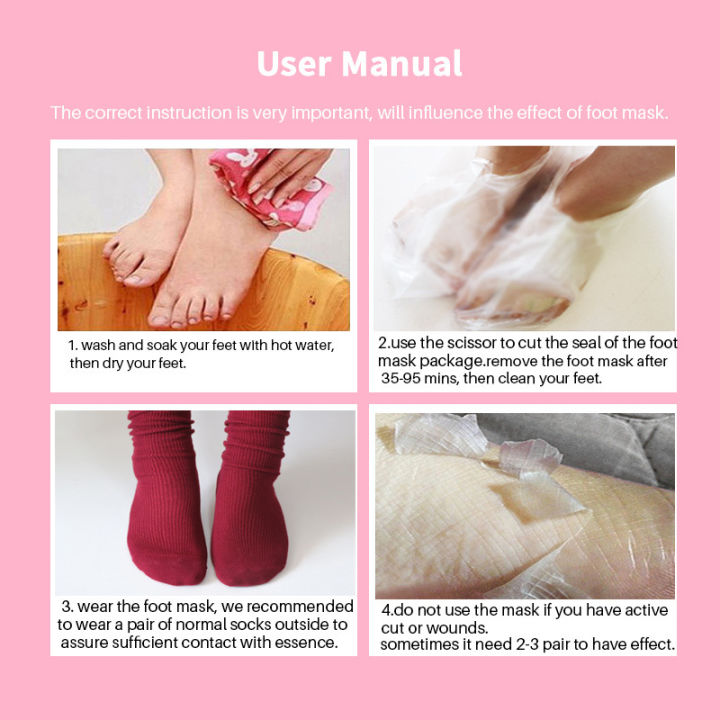 User Manual

The correct instruction is very important, will influence the effect of foot mask.

1. wash and soak your feet with hot water, then dry your feet.

2.use the scissor to cut the seal of the foot mask package.remove the foot mask after 35-95 mins, then clean your feet.

3. wear the foot mask, we recommended to wear a pair of normal socks outside to assure sufficient contact with essence.

4.do not use the mask if you have active cut or wounds.
sometimes it need 2-3 pair to have effect.