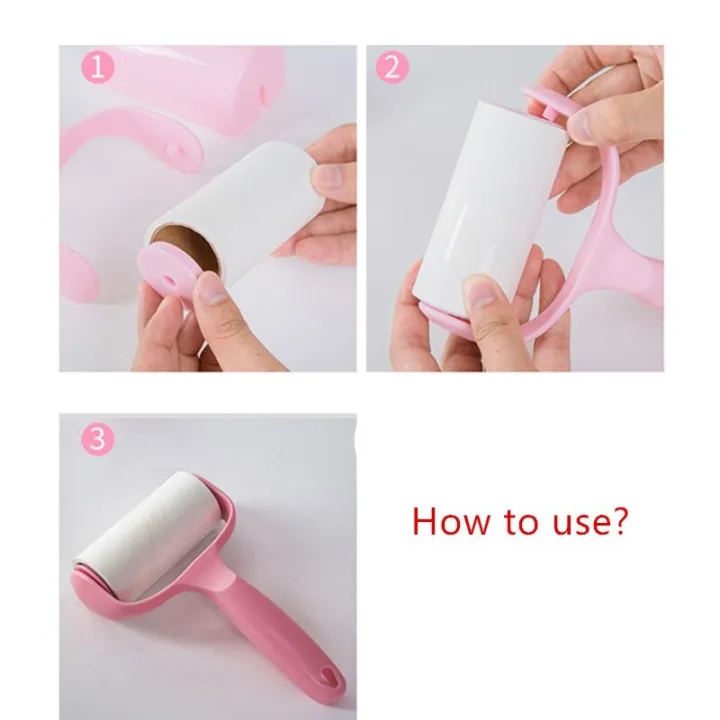 1

2

3

How to use?