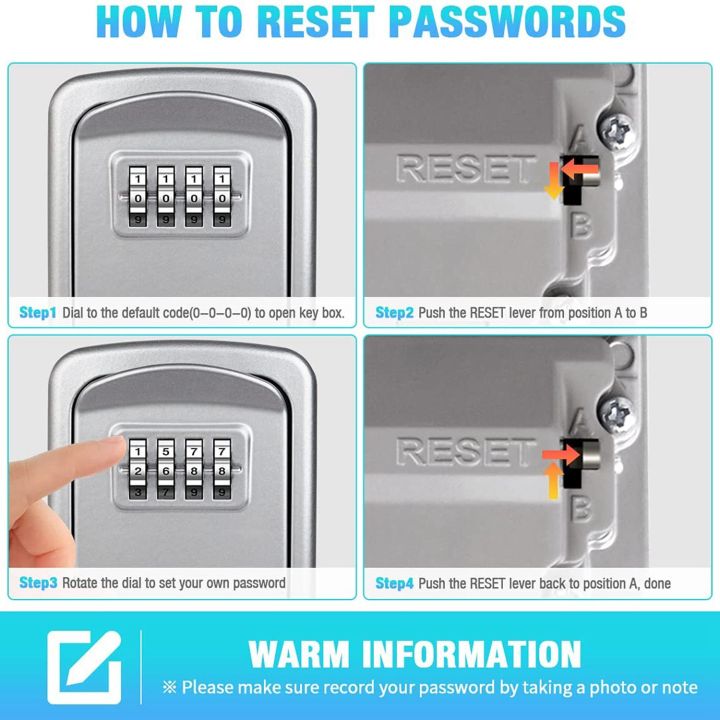 HOW TO RESET PASSWORDS

1 1 1 1
0 0 0 0
9 9 9 9

Step1 Dial to the default code(0–0–0–0) to open key box.

RESET
A
B

Step2 Push the RESET lever from position A to B

1 5 7 7
2 6 8 8
3 7 9 9

Step3 Rotate the dial to set your own password

RESET
A
B

Step4 Push the RESET lever back to position A, done

WARM INFORMATION
※ Please make sure record your password by taking a photo or note