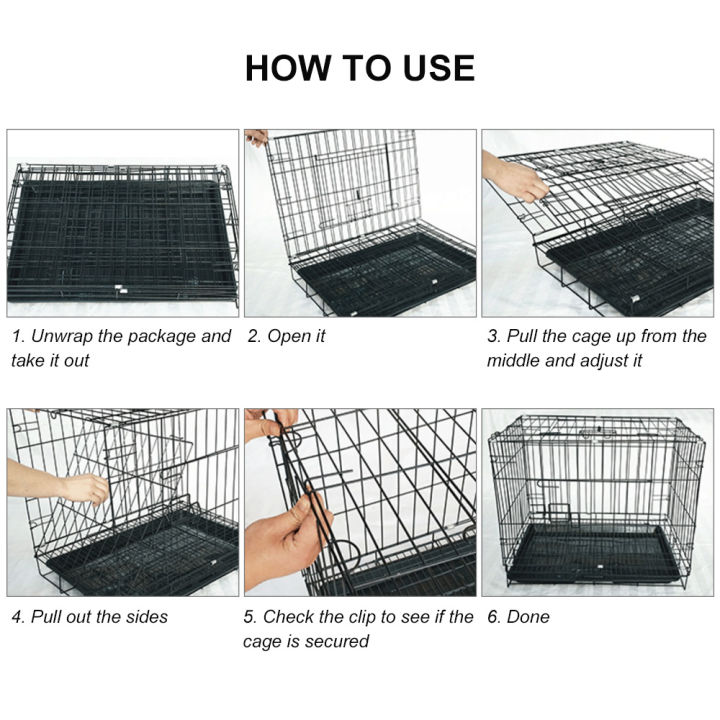 HOW TO USE

1. Unwrap the package and take it out

2. Open it

3. Pull the cage up from the middle and adjust it

4. Pull out the sides

5. Check the clip to see if the cage is secured

6. Done