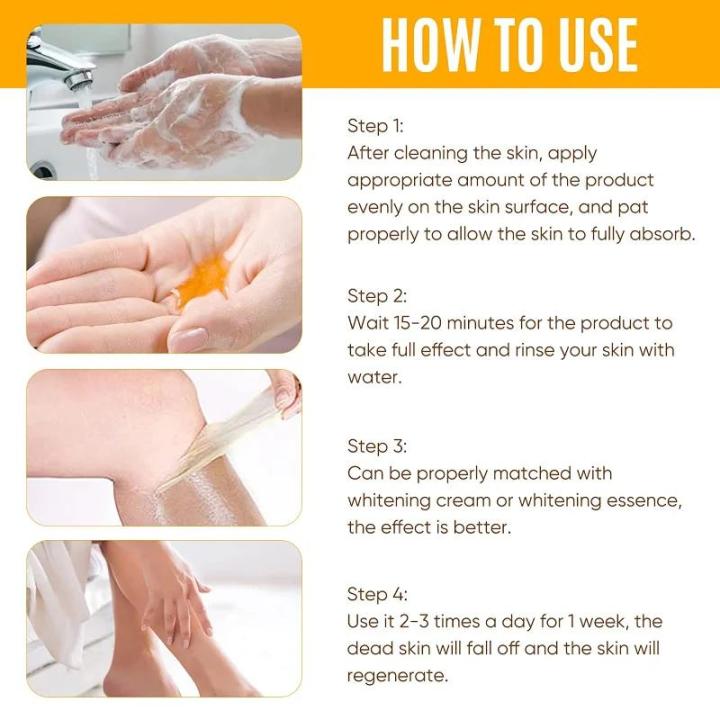 HOW TO USE

Step 1:
After cleaning the skin, apply appropriate amount of the product evenly on the skin surface, and pat properly to allow the skin to fully absorb.

Step 2:
Wait 15-20 minutes for the product to take full effect and rinse your skin with water.

Step 3:
Can be properly matched with whitening cream or whitening essence, the effect is better.

Step 4:
Use it 2-3 times a day for 1 week, the dead skin will fall off and the skin will regenerate.