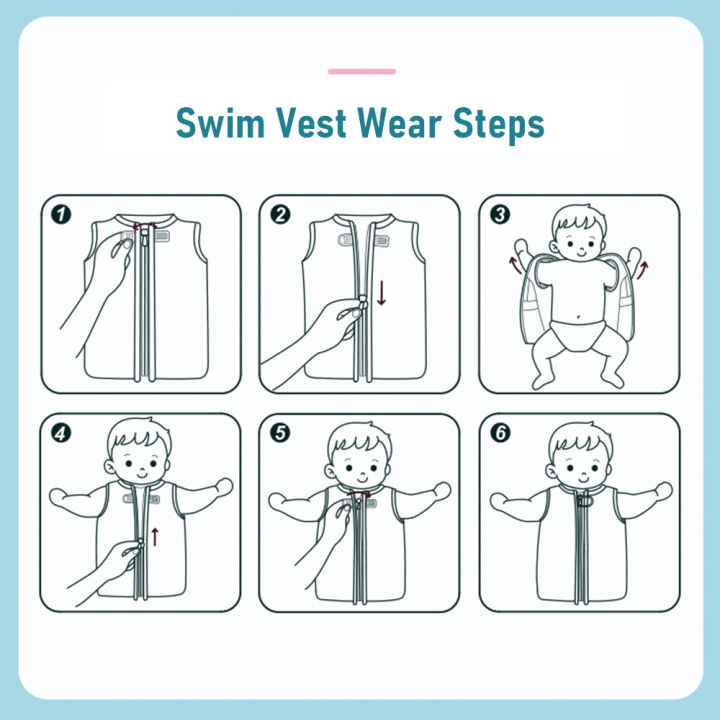 Swim Vest Wear Steps

1

2

3

4

5

6