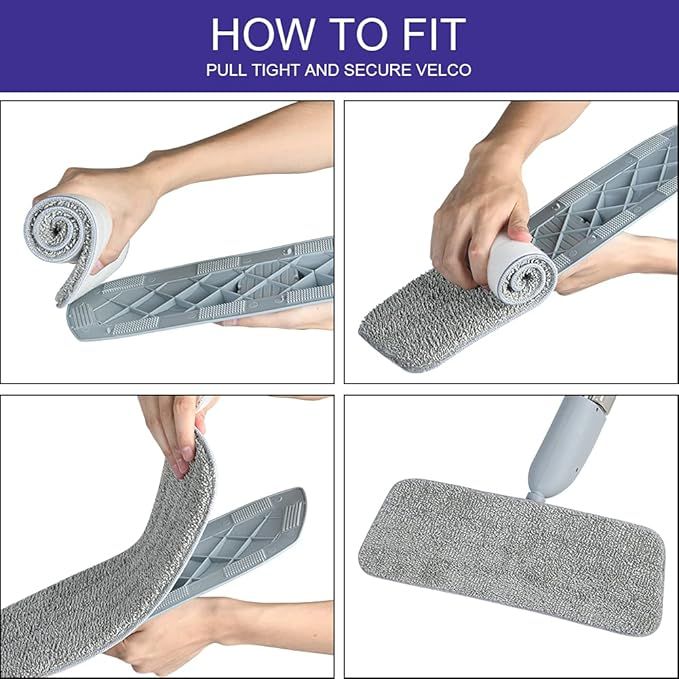 HOW TO FIT
PULL TIGHT AND SECURE VELCO