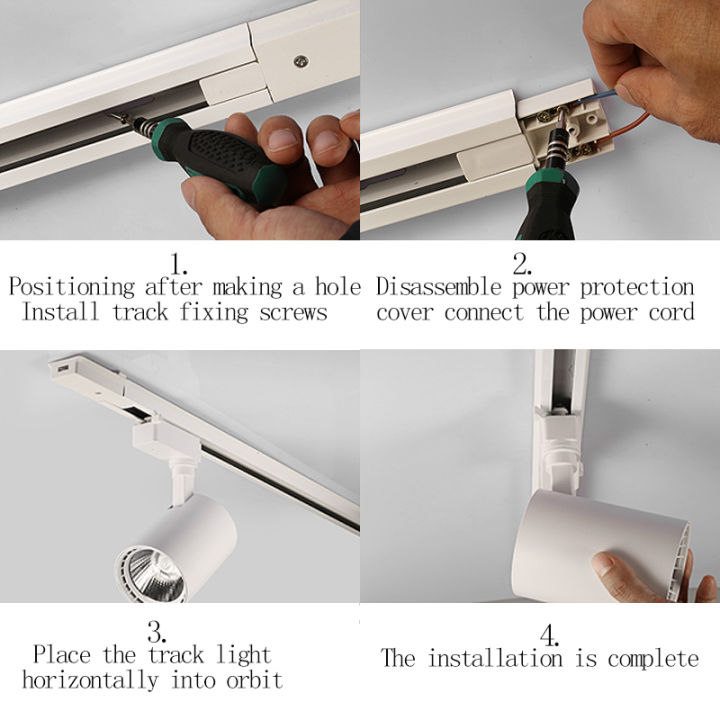 1.
Positioning after making a hole
Install track fixing screws

2.
Disassemble power protection
cover connect the power cord

3.
Place the track light
horizontally into orbit

4.
The installation is complete