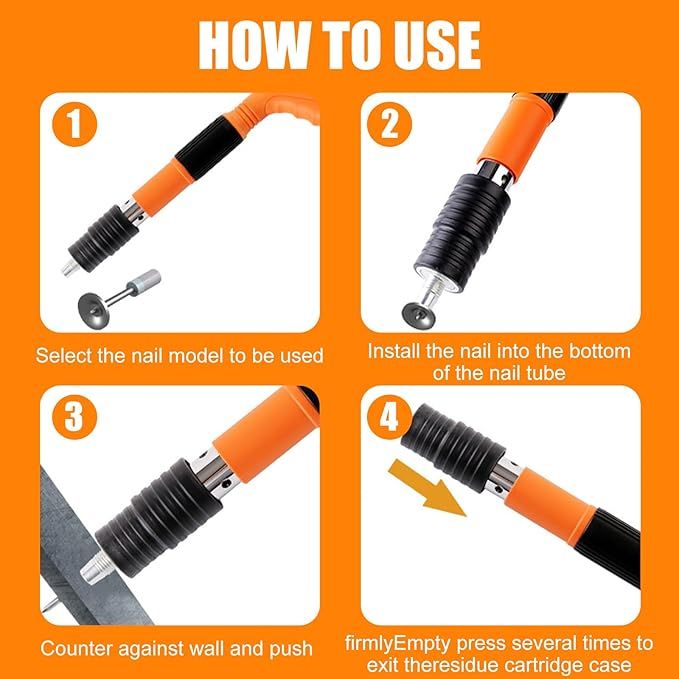 HOW TO USE

1

Select the nail model to be used

2

Install the nail into the bottom of the nail tube

3

Counter against wall and push

4

firmlyEmpty press several times to exit theresidue cartridge case