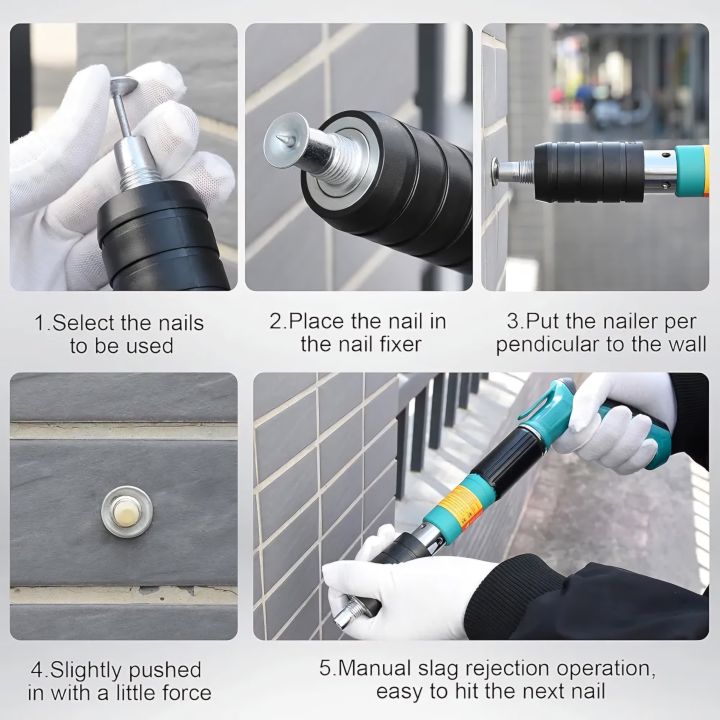 1.Select the nails to be used

2.Place the nail in the nail fixer

3.Put the nailer per pendicular to the wall

4.Slightly pushed in with a little force

5.Manual slag rejection operation, easy to hit the next nail