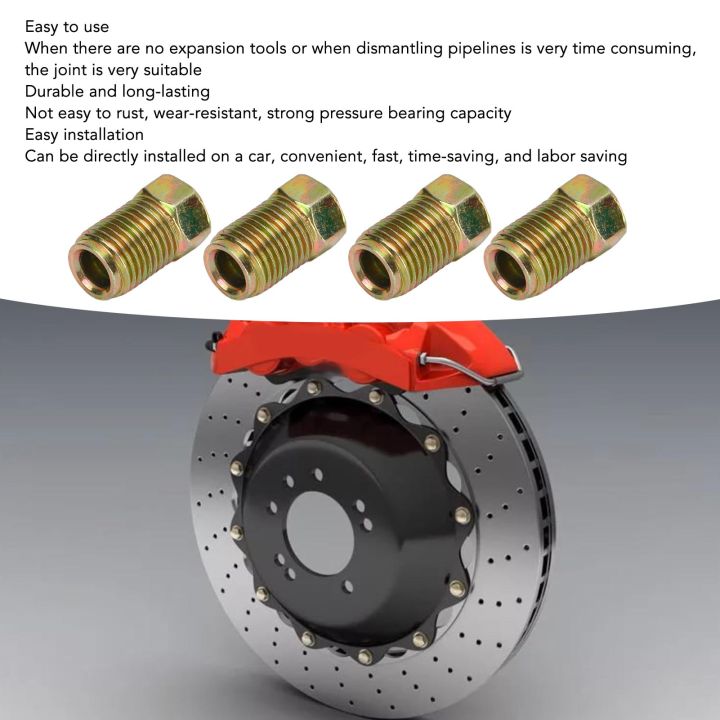 Easy to use
When there are no expansion tools or when dismantling pipelines is very time consuming, the joint is very suitable
Durable and long-lasting
Not easy to rust, wear-resistant, strong pressure bearing capacity
Easy installation
Can be directly installed on a car, convenient, fast, time-saving, and labor saving