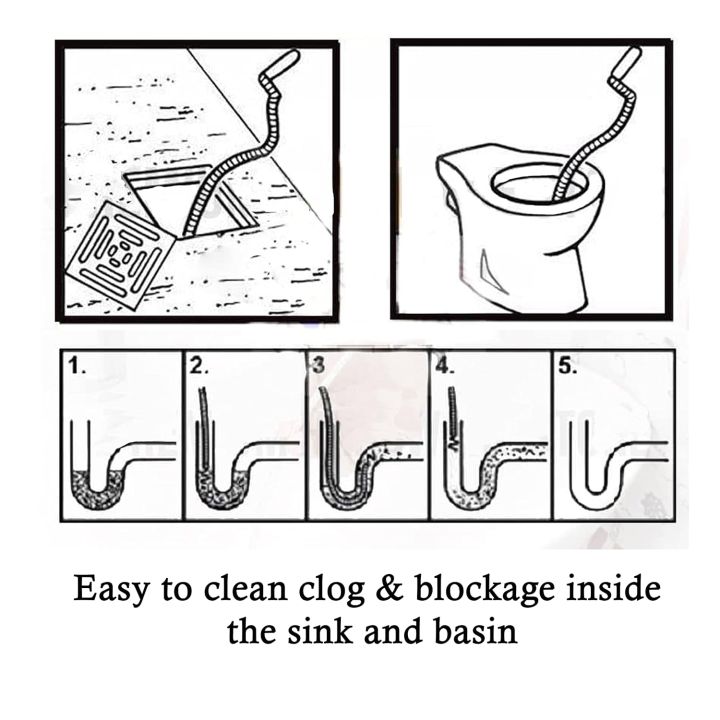 1.

2.

3

4.

5.

Easy to clean clog & blockage inside the sink and basin