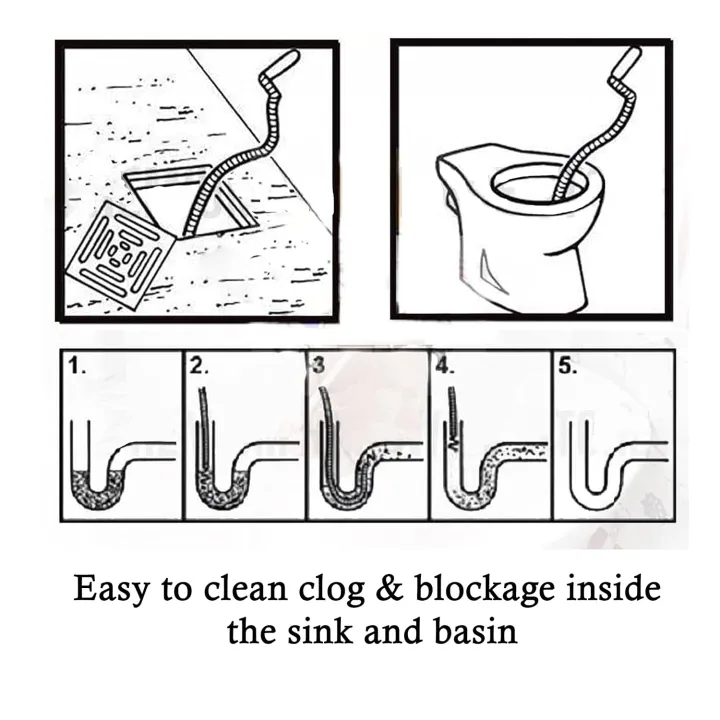 1.

2.

3

4.

5.

Easy to clean clog & blockage inside the sink and basin