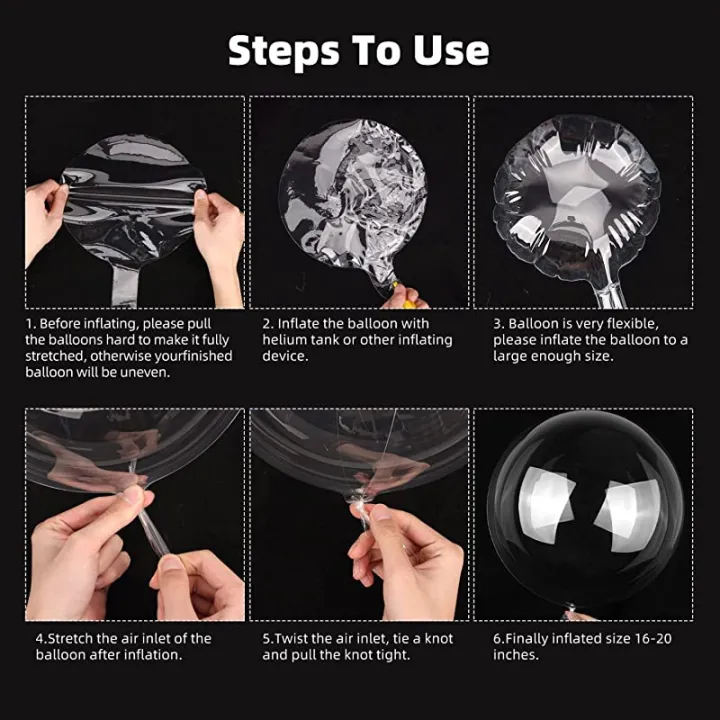 Steps To Use

1. Before inflating, please pull the balloons hard to make it fully stretched, otherwise yourfinished balloon will be uneven.

2. Inflate the balloon with helium tank or other inflating device.

3. Balloon is very flexible, please inflate the balloon to a large enough size.

4.Stretch the air inlet of the balloon after inflation.

5.Twist the air inlet, tie a knot and pull the knot tight.

6.Finally inflated size 16-20 inches.