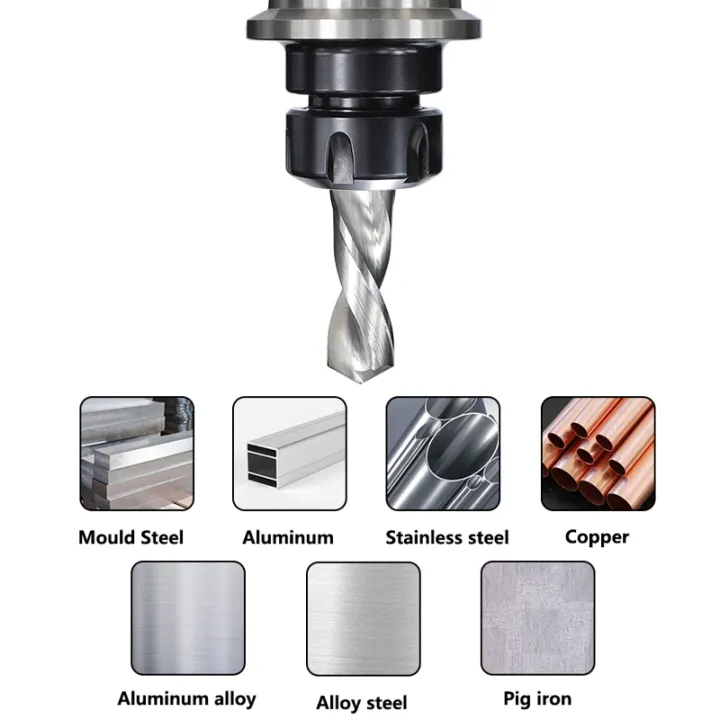 Mould Steel
Aluminum
Stainless steel
Copper
Aluminum alloy
Alloy steel
Pig iron