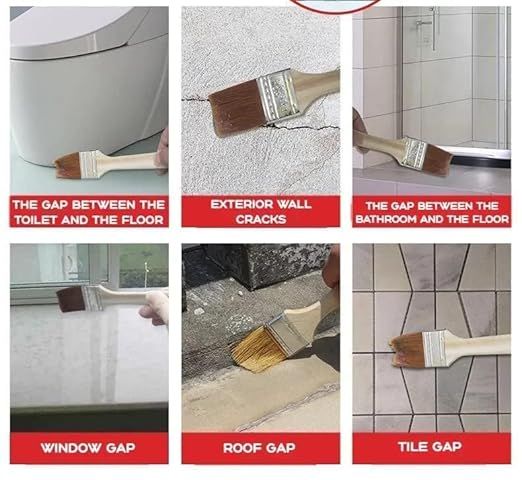 THE GAP BETWEEN THE TOILET AND THE FLOOR

EXTERIOR WALL CRACKS

THE GAP BETWEEN THE BATHROOM AND THE FLOOR

WINDOW GAP

ROOF GAP

TILE GAP