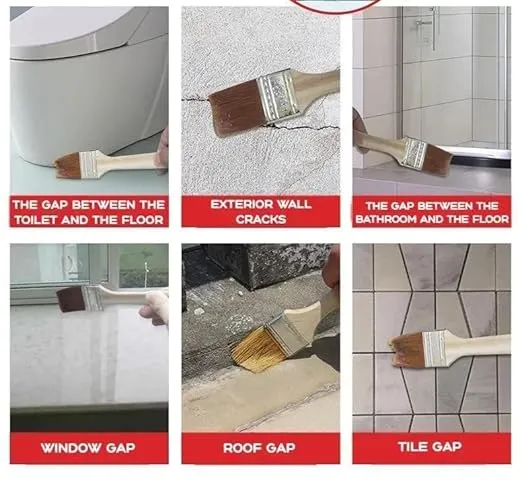 THE GAP BETWEEN THE TOILET AND THE FLOOR

EXTERIOR WALL CRACKS

THE GAP BETWEEN THE BATHROOM AND THE FLOOR

WINDOW GAP

ROOF GAP

TILE GAP