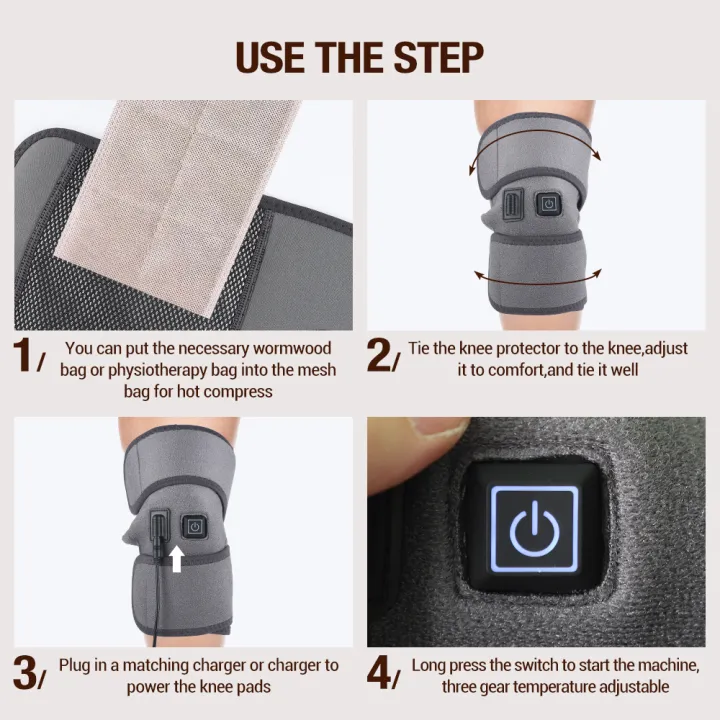 USE THE STEP

1/ You can put the necessary wormwood bag or physiotherapy bag into the mesh bag for hot compress

2/ Tie the knee protector to the knee,adjust it to comfort,and tie it well

3/ Plug in a matching charger or charger to power the knee pads

4/ Long press the switch to start the machine, three gear temperature adjustable