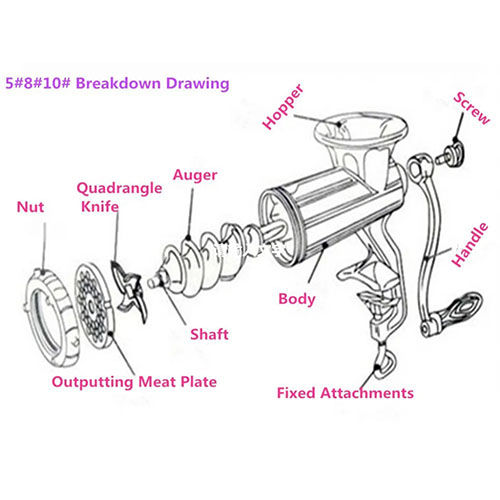 5#8#10# Breakdown Drawing

Hopper

Screw

Auger

Quadrangle Knife

Nut

Handle

Body

Shaft

Outputting Meat Plate

Fixed Attachments