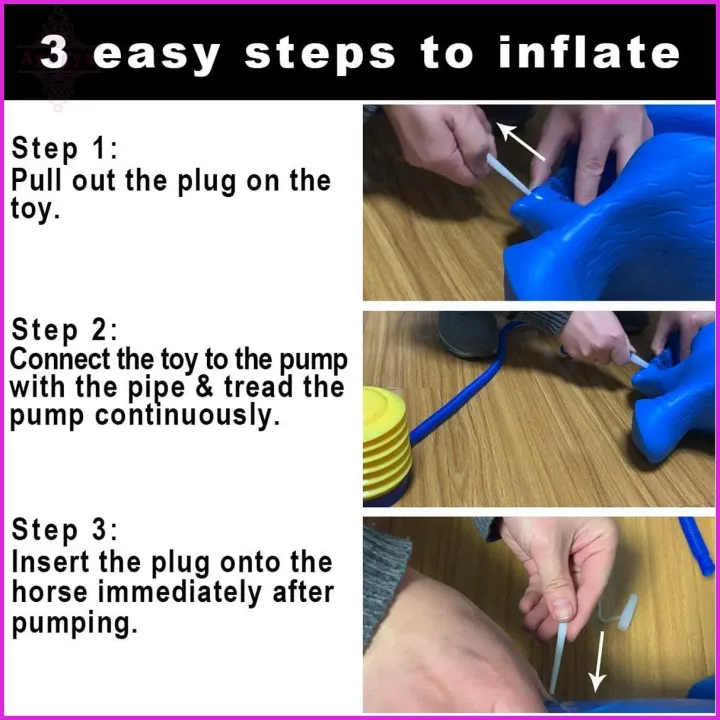 3 easy steps to inflate

Step 1:
Pull out the plug on the toy.

Step 2:
Connect the toy to the pump with the pipe & tread the pump continuously.

Step 3:
Insert the plug onto the horse immediately after pumping.