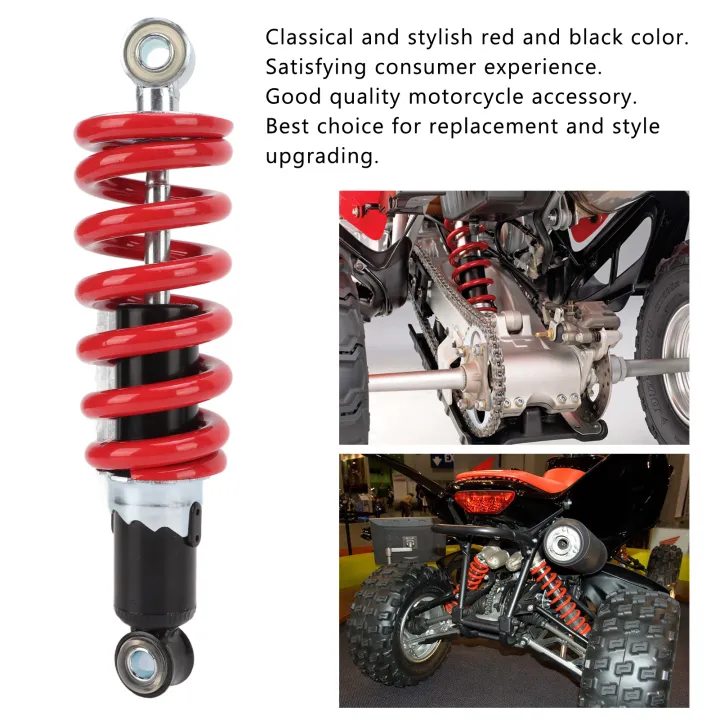 Classical and stylish red and black color.
Satisfying consumer experience.
Good quality motorcycle accessory.
Best choice for replacement and style upgrading.