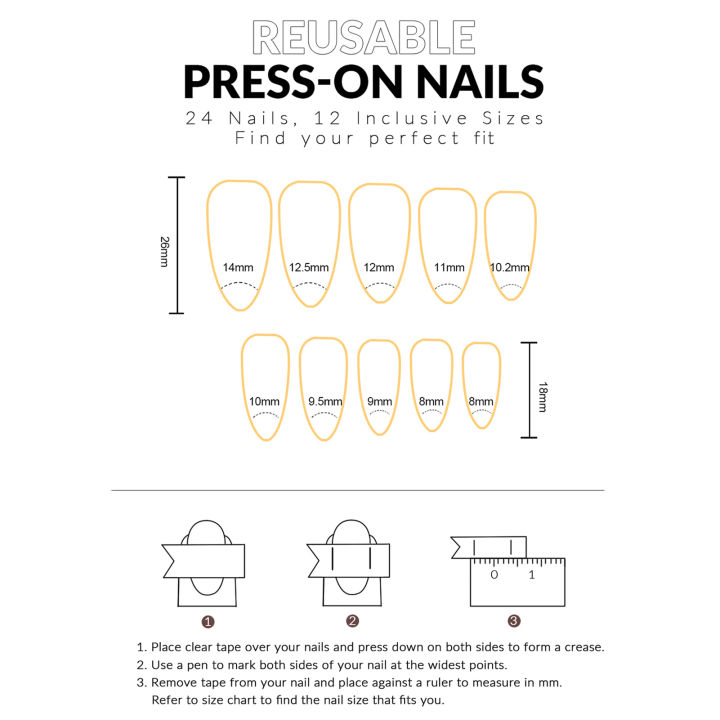 REUSABLE
PRESS-ON NAILS
24 Nails, 12 Inclusive Sizes
Find your perfect fit

26mm

14mm 12.5mm 12mm 11mm 10.2mm

10mm 9.5mm 9mm 8mm 8mm

18mm

0 1

1 2 3

1. Place clear tape over your nails and press down on both sides to form a crease.
2. Use a pen to mark both sides of your nail at the widest points.
3. Remove tape from your nail and place against a ruler to measure in mm. Refer to size chart to find the nail size that fits you.