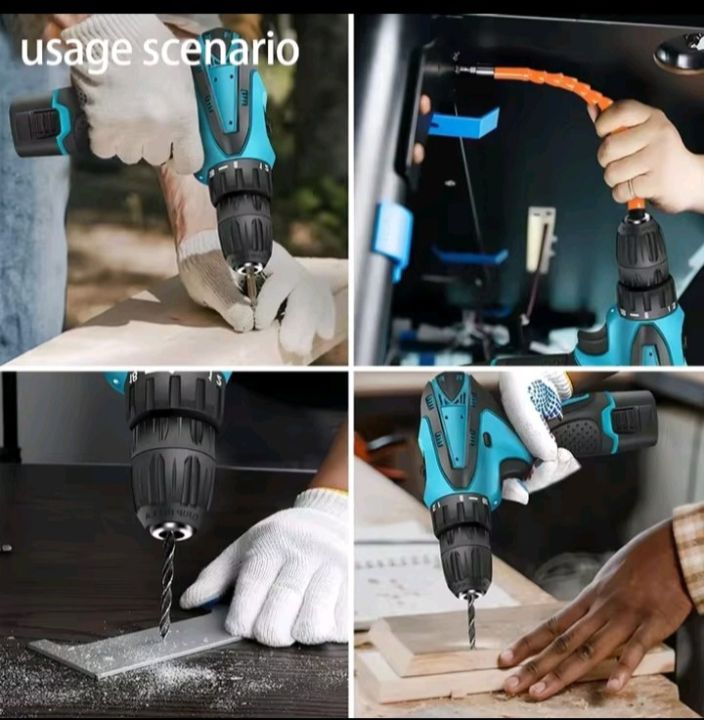 usage scenario