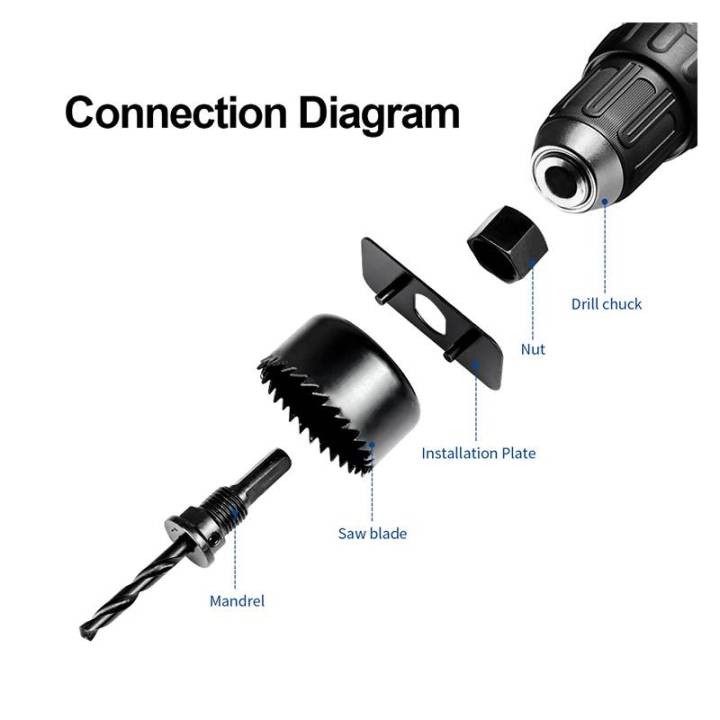 Connection Diagram

Drill chuck

Nut

Installation Plate

Saw blade

Mandrel