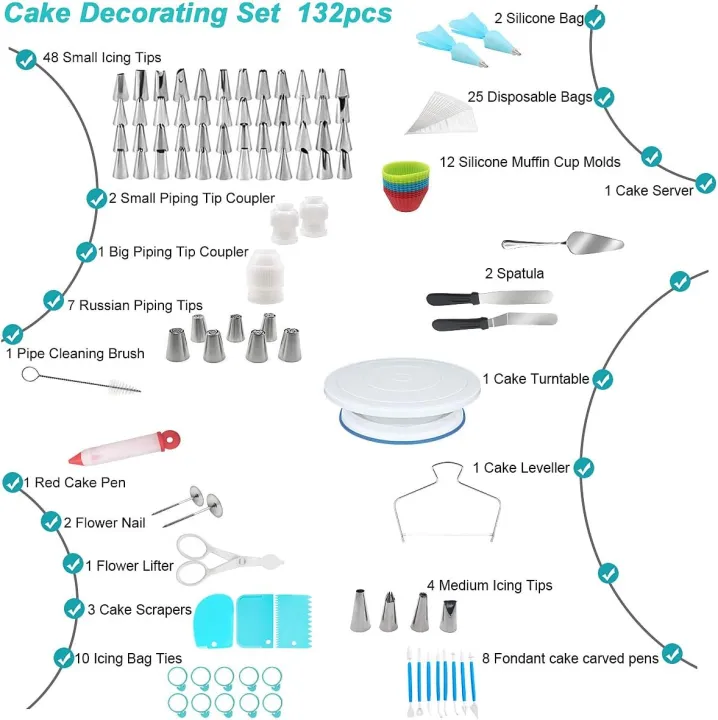 Cake Decorating Set 132pcs

48 Small Icing Tips

2 Small Piping Tip Coupler

1 Big Piping Tip Coupler

7 Russian Piping Tips

1 Pipe Cleaning Brush

1 Red Cake Pen

2 Flower Nail

1 Flower Lifter

3 Cake Scrapers

10 Icing Bag Ties

2 Silicone Bag

25 Disposable Bags

12 Silicone Muffin Cup Molds

1 Cake Server

2 Spatula

1 Cake Turntable

1 Cake Leveller

4 Medium Icing Tips

8 Fondant cake carved pens