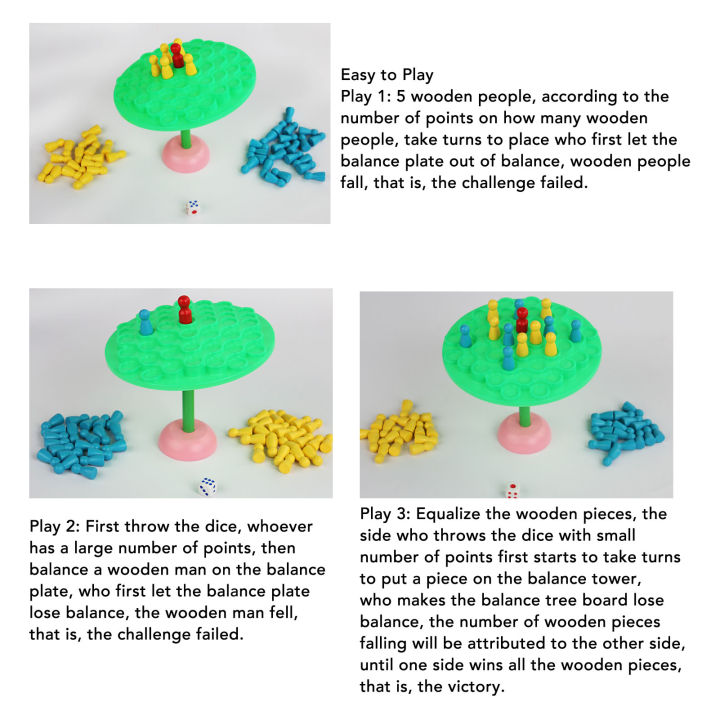 Easy to Play
Play 1: 5 wooden people, according to the number of points on how many wooden people, take turns to place who first let the balance plate out of balance, wooden people fall, that is, the challenge failed.

Play 2: First throw the dice, whoever has a large number of points, then balance a wooden man on the balance plate, who first let the balance plate lose balance, the wooden man fell, that is, the challenge failed.

Play 3: Equalize the wooden pieces, the side who throws the dice with small number of points first starts to take turns to put a piece on the balance tower, who makes the balance tree board lose balance, the number of wooden pieces falling will be attributed to the other side, until one side wins all the wooden pieces, that is, the victory.