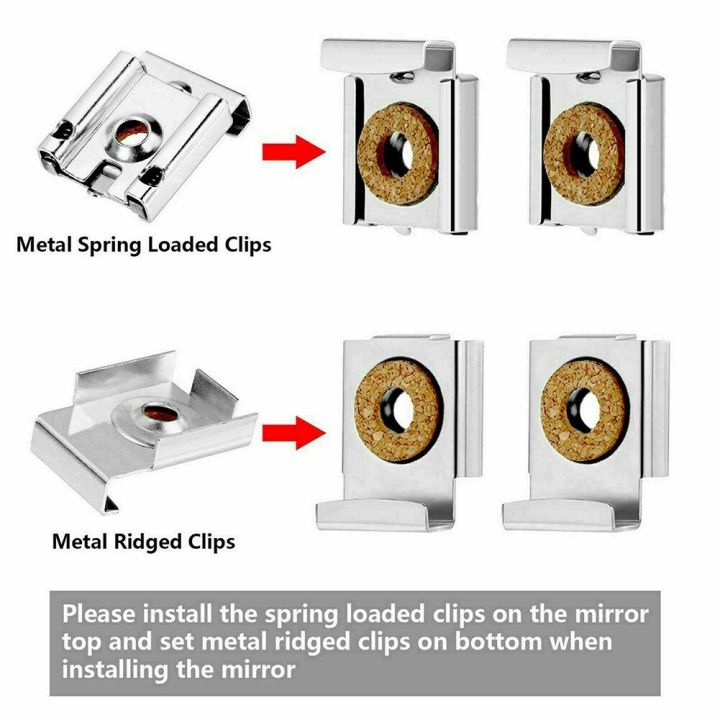 Metal Spring Loaded Clips

Metal Ridged Clips

Please install the spring loaded clips on the mirror top and set metal ridged clips on bottom when installing the mirror