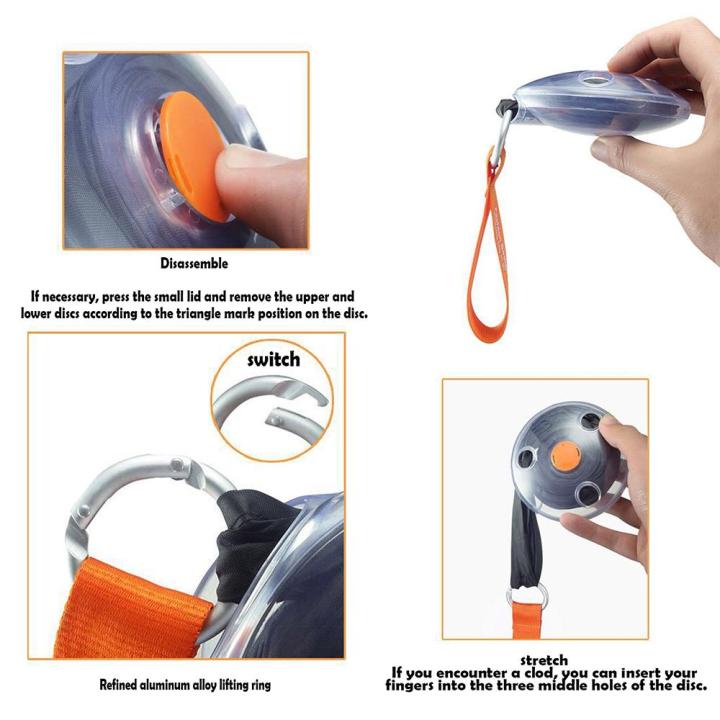 Disassemble

If necessary, press the small lid and remove the upper and lower discs according to the triangle mark position on the disc.

switch

Refined aluminum alloy lifting ring

stretch
If you encounter a clod, you can insert your fingers into the three middle holes of the disc.