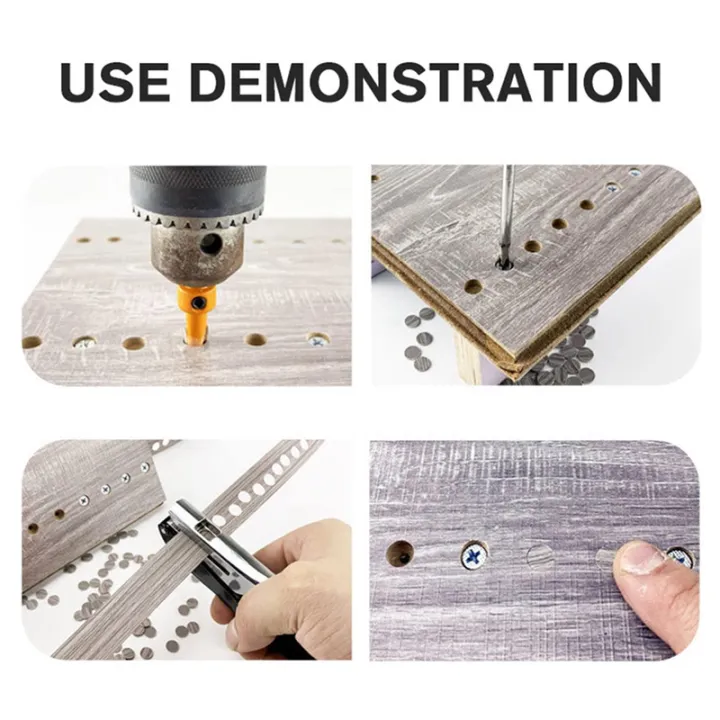 USE DEMONSTRATION