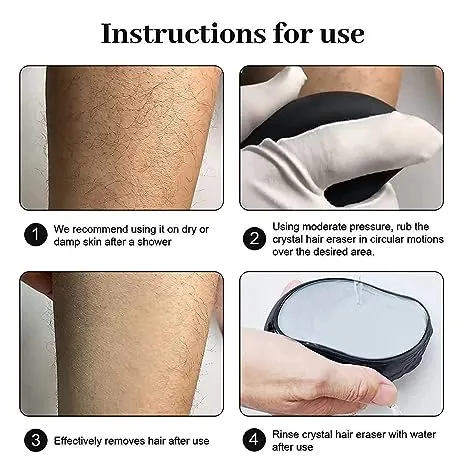 Instructions for use

1 We recommend using it on dry or damp skin after a shower

2 Using moderate pressure, rub the crystal hair eraser in circular motions over the desired area.

3 Effectively removes hair after use

4 Rinse crystal hair eraser with water after use